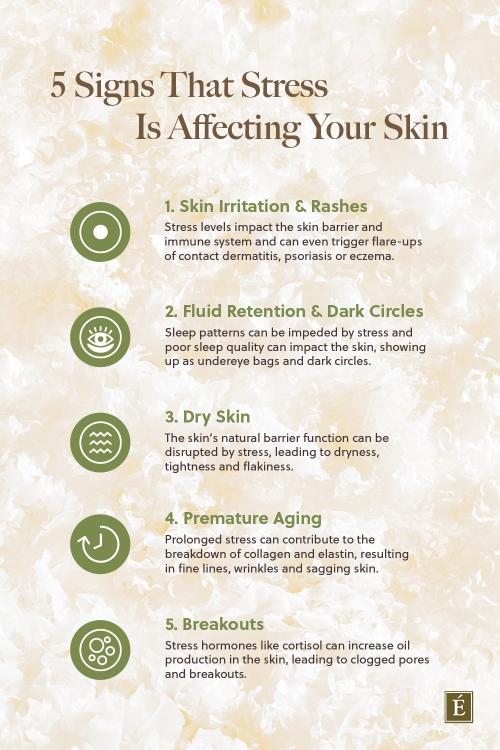 5 Signs That Stress Is Affecting Your Skin

1. Skin Irritation & Rashes
Stress levels impact the skin barrier and immune system and can even trigger flare-ups of contact dermatitis, psoriasis or eczema.

2. Fluid Retention & Dark Circles
Sleep patterns can be impeded by stress and poor sleep quality can impact the skin, showing up as undereye bags and dark circles.

3. Dry Skin
The skin's natural barrier function can be disrupted by stress, leading to dryness, tightness and flakiness.

4. Premature Aging
Prolonged stress can contribute to the breakdown of collagen and elastin, resulting in fine lines, wrinkles and sagging skin.

5. Breakouts
Stress hormones like cortisol can increase oil production in the skin, leading to clogged pores and breakouts.

É